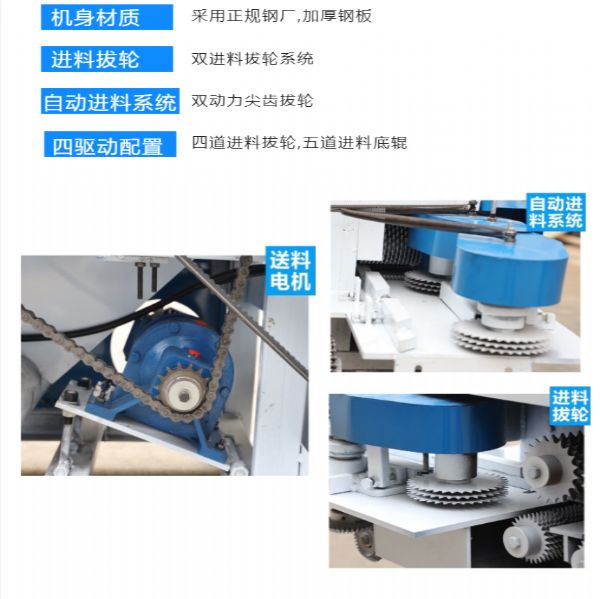 机身材质 采用正规钢厂,加厚钢板

进料拔轮 双进料拔轮系统

自动进料系统 双动力尖齿拔轮

四驱动配置 四道进料拔轮,五道进料底辊

送料电机

自动进料系统

进料拔轮